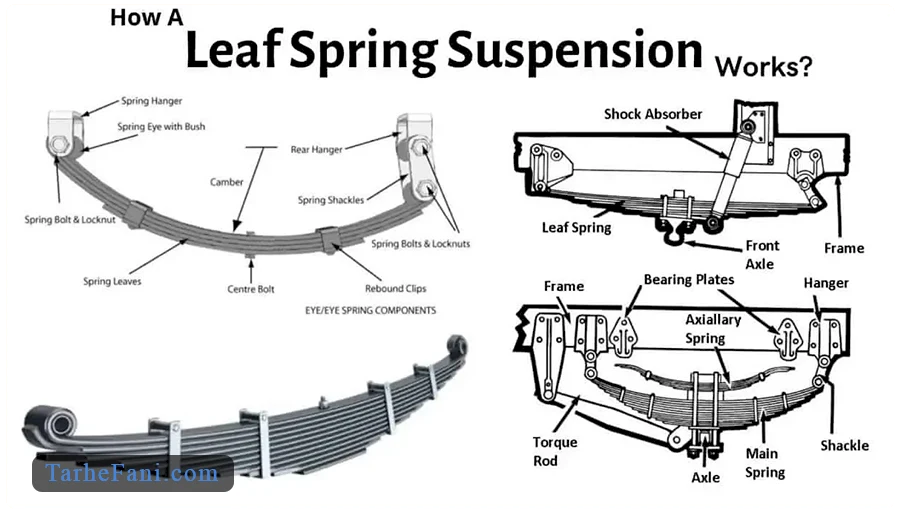 How A Leaf Spring Suspension Works?

Spring Hanger
Spring Eye with Bush
Rear Hanger
Camber
Spring Shackles
Spring Bolt & Locknut
Spring Bolts & Locknuts
Spring Leaves
Centre Bolt
Rebound Clips
EYE/EYE SPRING COMPONENTS

Shock Absorber
Leaf Spring
Front Axle
Frame

Frame
Bearing Plates
Hanger
Axiallary Spring
Torque Rod
Axle
Main Spring
Shackle

TarheFani.com